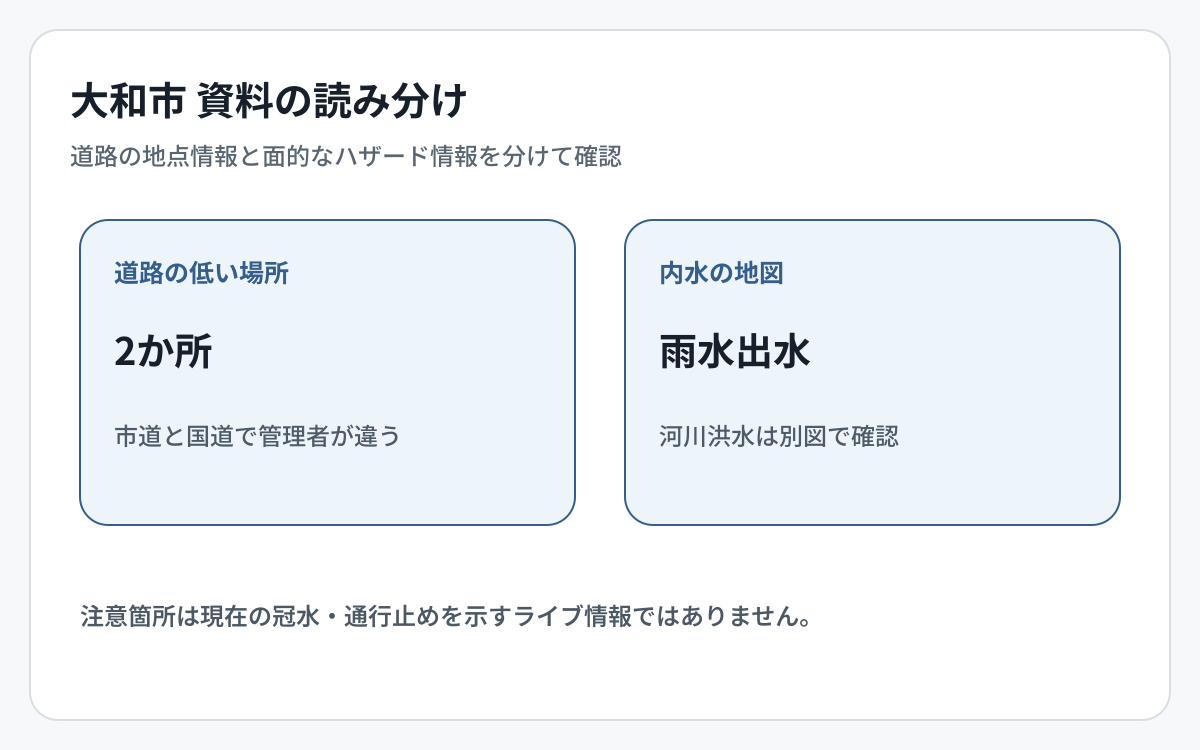 大和市 資料の読み分け

道路の地点情報と面的なハザード情報を分けて確認

道路の低い場所

2か所

市道と国道で管理者が違う

内水の地図

雨水出水

河川洪水は別図で確認

注意箇所は現在の冠水・通行止めを示すライブ情報ではありません。