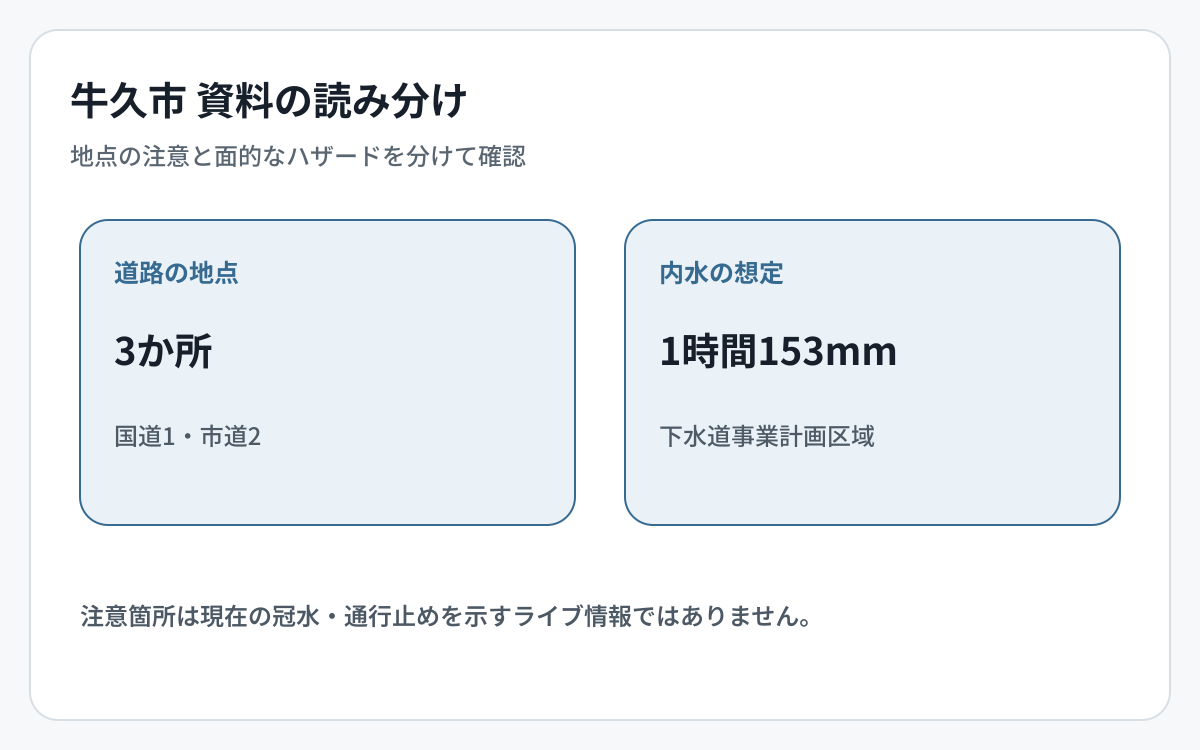 牛久市 資料の読み分け

地点の注意と面的なハザードを分けて確認

道路の地点

3か所

国道1・市道2

内水の想定

1時間153mm

下水道事業計画区域

注意箇所は現在の冠水・通行止めを示すライブ情報ではありません。