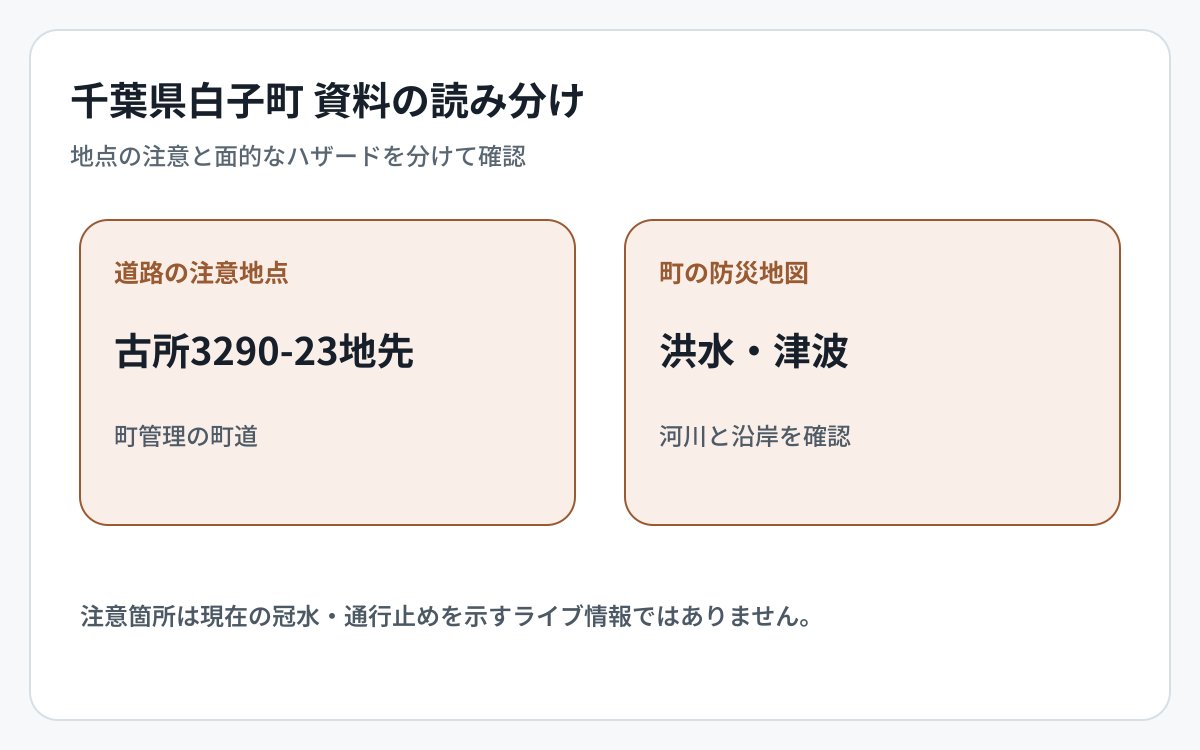 千葉県白子町 資料の読み分け

地点の注意と面的なハザードを分けて確認

道路の注意地点

古所3290-23地先

町管理の町道

町の防災地図

洪水・津波

河川と沿岸を確認

注意箇所は現在の冠水・通行止めを示すライブ情報ではありません。