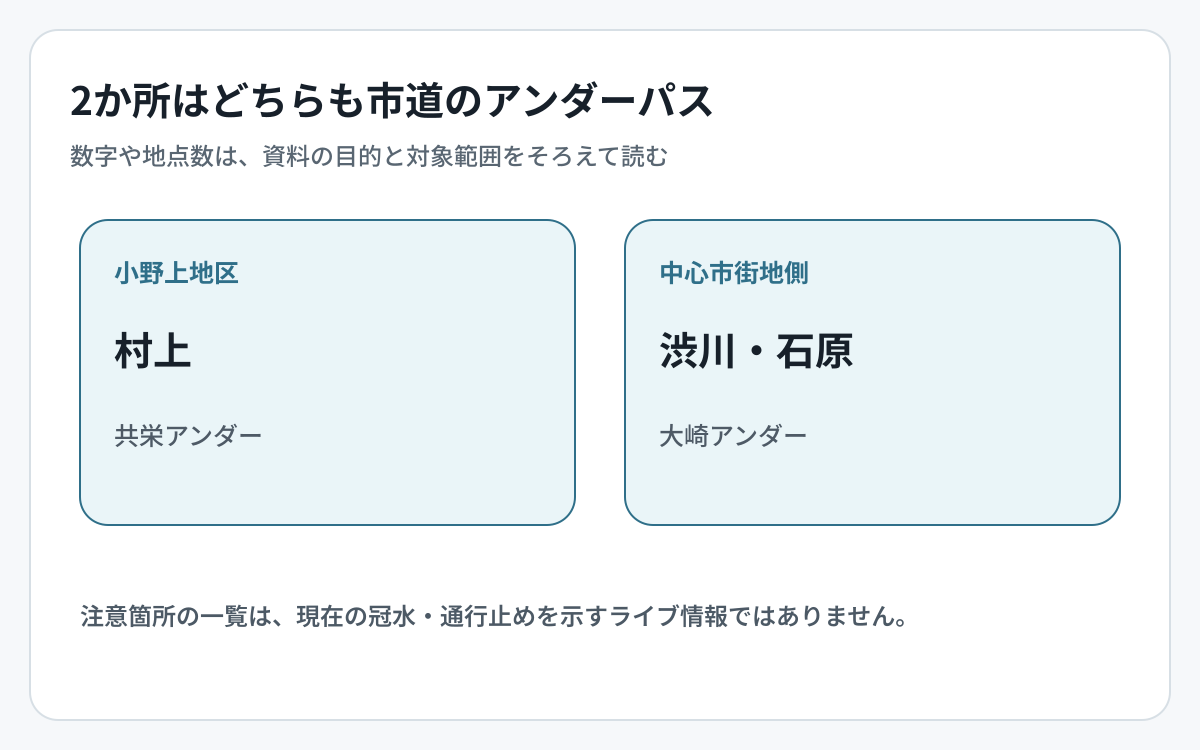 2か所はどちらも市道のアンダーパス

数字や地点数は、資料の目的と対象範囲をそろえて読む

小野上地区

村上

共栄アンダー

中心市街地側

渋川・石原

大崎アンダー

注意箇所の一覧は、現在の冠水・通行止めを示すライブ情報ではありません。