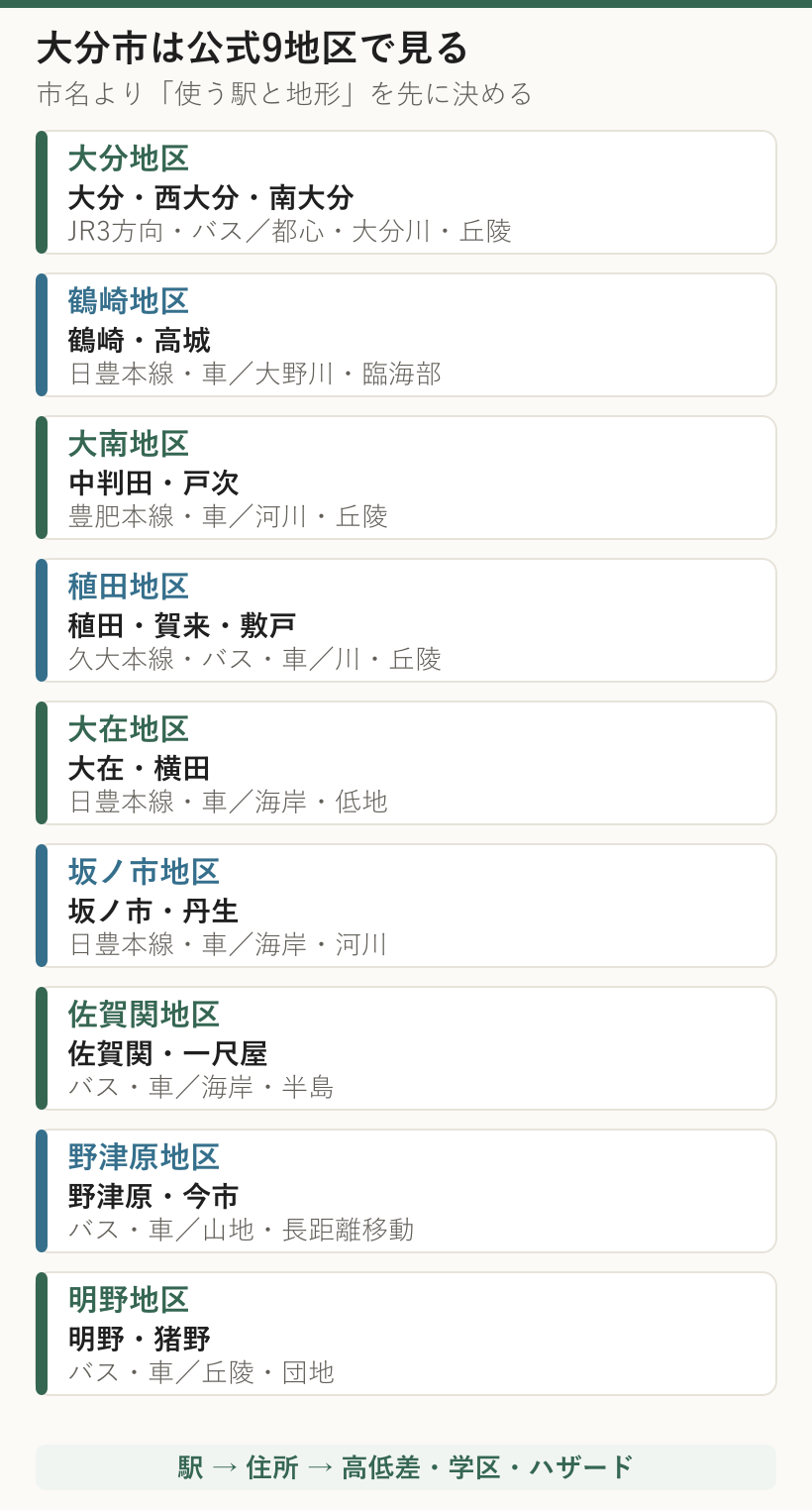 大分市は公式9地区で見る
市名より「使う駅と地形」を先に決める

大分地区
大分・西大分・南大分
JR3方向・バス／都心・大分川・丘陵

鶴崎地区
鶴崎・高城
日豊本線・車／大野川・臨海部

大南地区
中判田・戸次
豊肥本線・車／河川・丘陵

稙田地区
稙田・賀来・敷戸
久大本線・バス・車／川・丘陵

大在地区
大在・横田
日豊本線・車／海岸・低地

坂ノ市地区
坂ノ市・丹生
日豊本線・車／海岸・河川

佐賀関地区
佐賀関・一尺屋
バス・車／海岸・半島

野津原地区
野津原・今市
バス・車／山地・長距離移動

明野地区
明野・猪野
バス・車／丘陵・団地

駅 → 住所 → 高低差・学区・ハザード