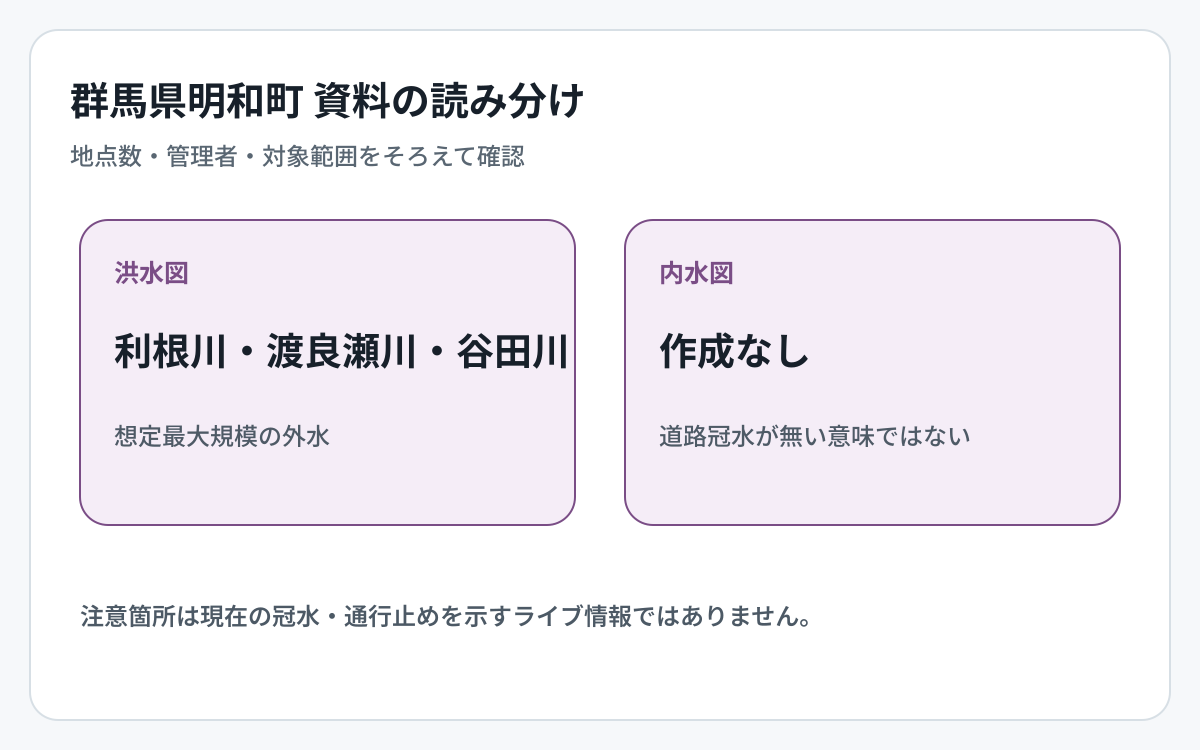 群馬県明和町 資料の読み分け

地点数・管理者・対象範囲をそろえて確認

洪水図

利根川・渡良瀬川・谷田川

想定最大規模の外水

内水図

作成なし

道路冠水が無い意味ではない

注意箇所は現在の冠水・通行止めを示すライブ情報ではありません。