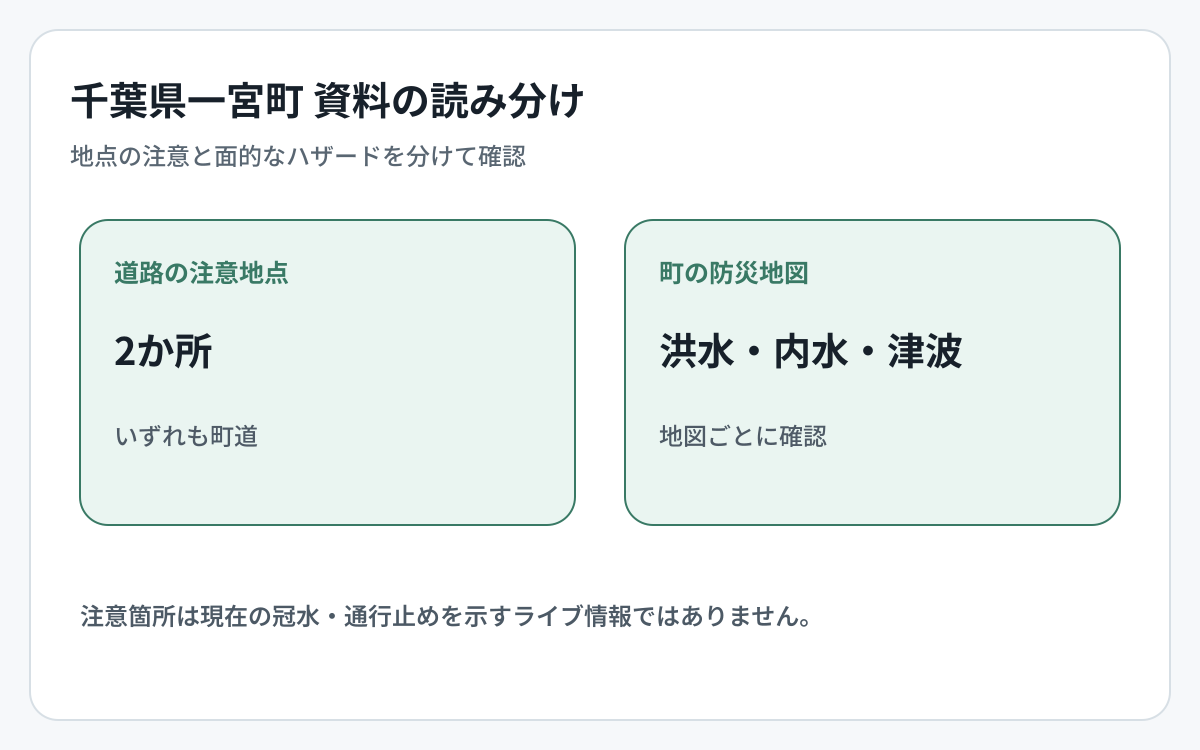 千葉県一宮町 資料の読み分け

地点の注意と面的なハザードを分けて確認

道路の注意地点

2か所

いずれも町道

町の防災地図

洪水・内水・津波

地図ごとに確認

注意箇所は現在の冠水・通行止めを示すライブ情報ではありません。