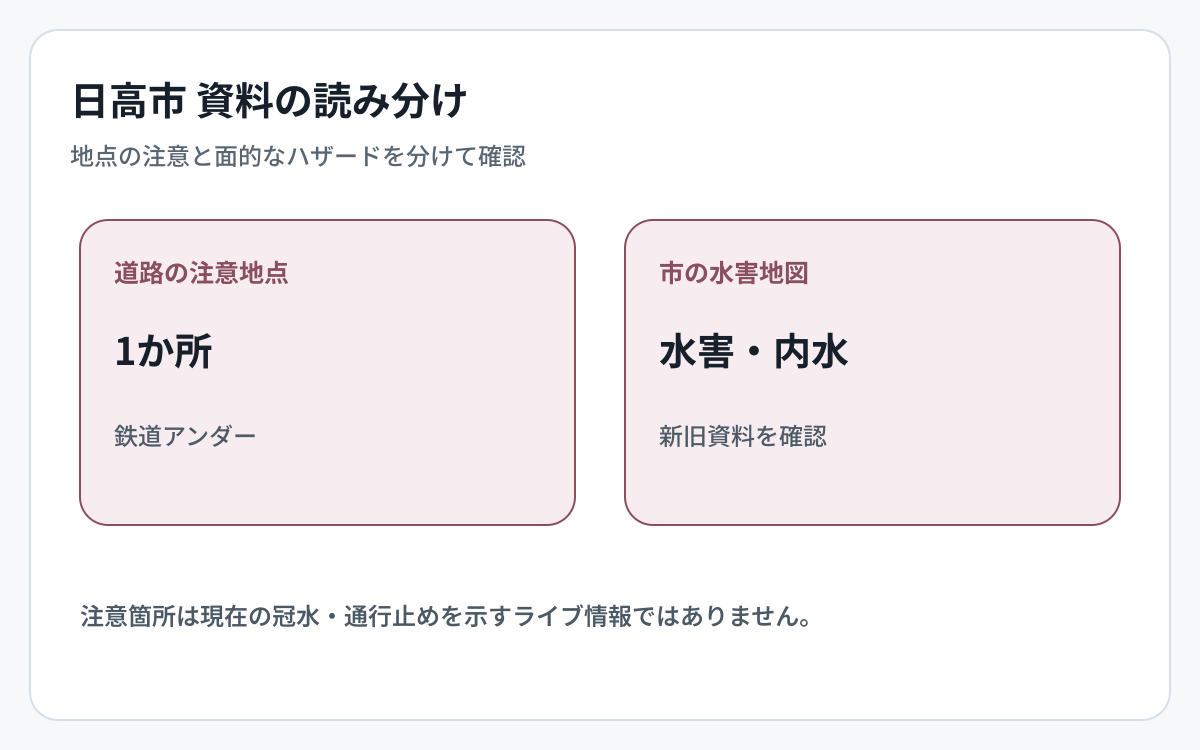 日高市 資料の読み分け

地点の注意と面的なハザードを分けて確認

道路の注意地点

1か所

鉄道アンダー

市の水害地図

水害・内水

新旧資料を確認

注意箇所は現在の冠水・通行止めを示すライブ情報ではありません。