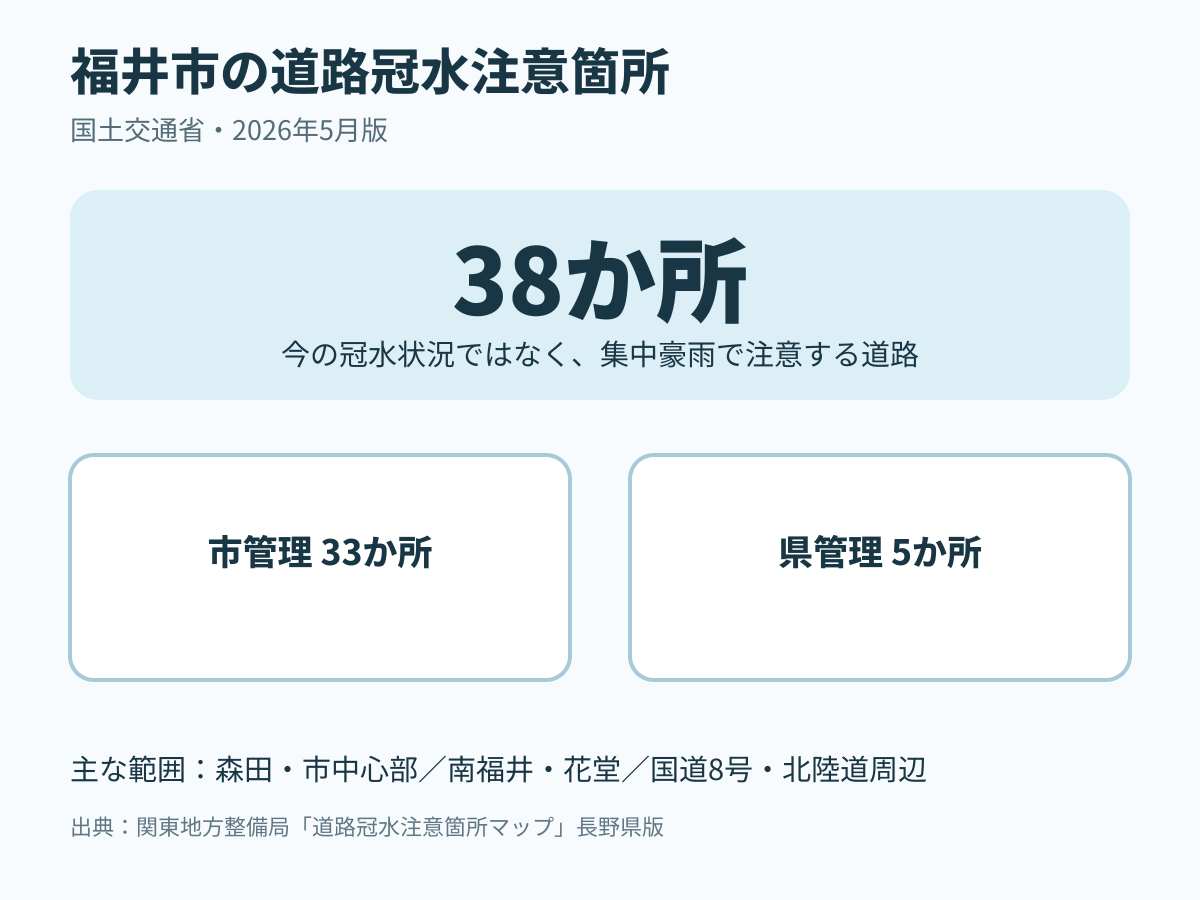 福井市の道路冠水注意箇所

国土交通省・2026年5月版

38か所

今の冠水状況ではなく、集中豪雨で注意する道路

市管理 33か所

県管理 5か所

主な範囲：森田・市中心部／南福井・花堂／国道8号・北陸道周辺

出典：関東地方整備局「道路冠水注意箇所マップ」長野県版