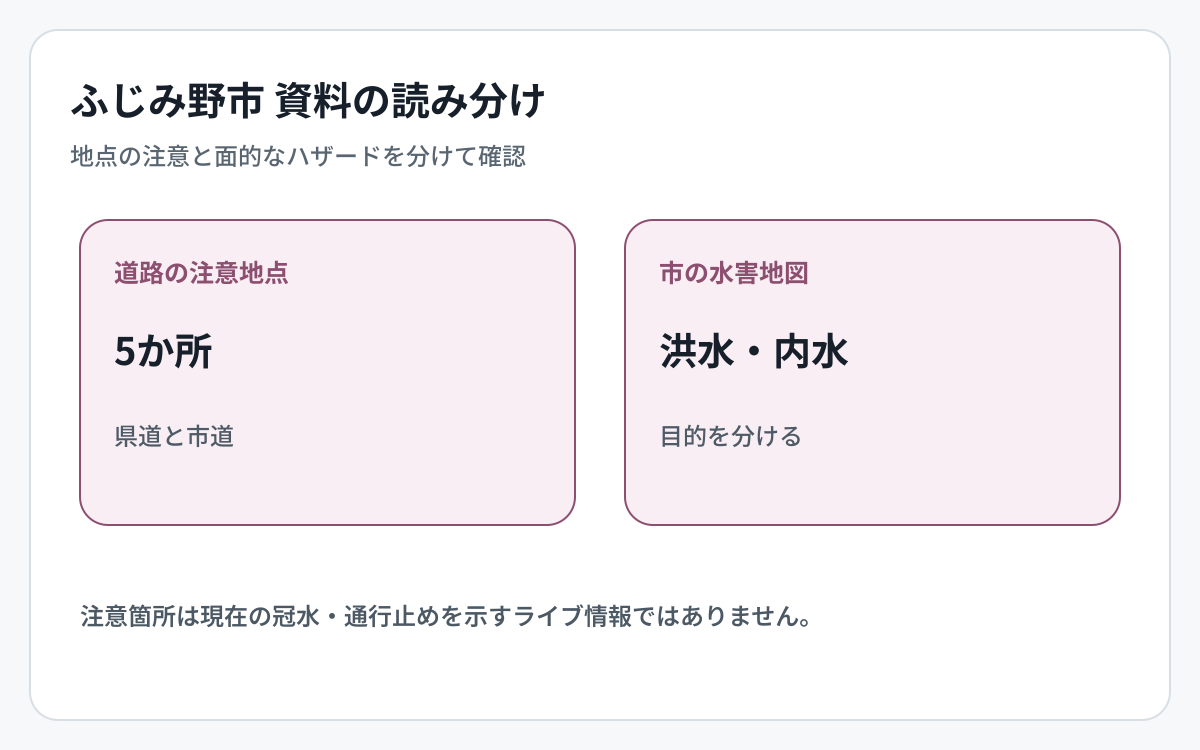 ふじみ野市 資料の読み分け

地点の注意と面的なハザードを分けて確認

道路の注意地点

5か所

県道と市道

市の水害地図

洪水・内水

目的を分ける

注意箇所は現在の冠水・通行止めを示すライブ情報ではありません。