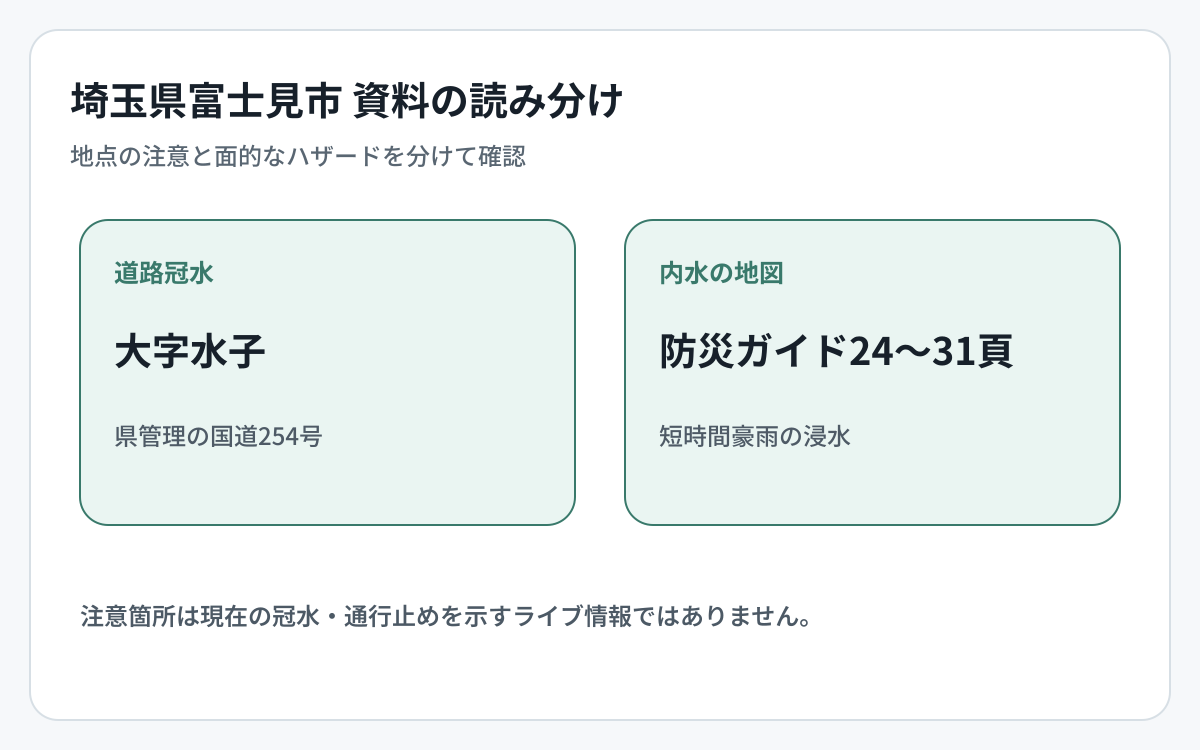 埼玉県富士見市 資料の読み分け

地点の注意と面的なハザードを分けて確認

道路冠水

大字水子

県管理の国道254号

内水の地図

防災ガイド24〜31頁

短時間豪雨の浸水

注意箇所は現在の冠水・通行止めを示すライブ情報ではありません。