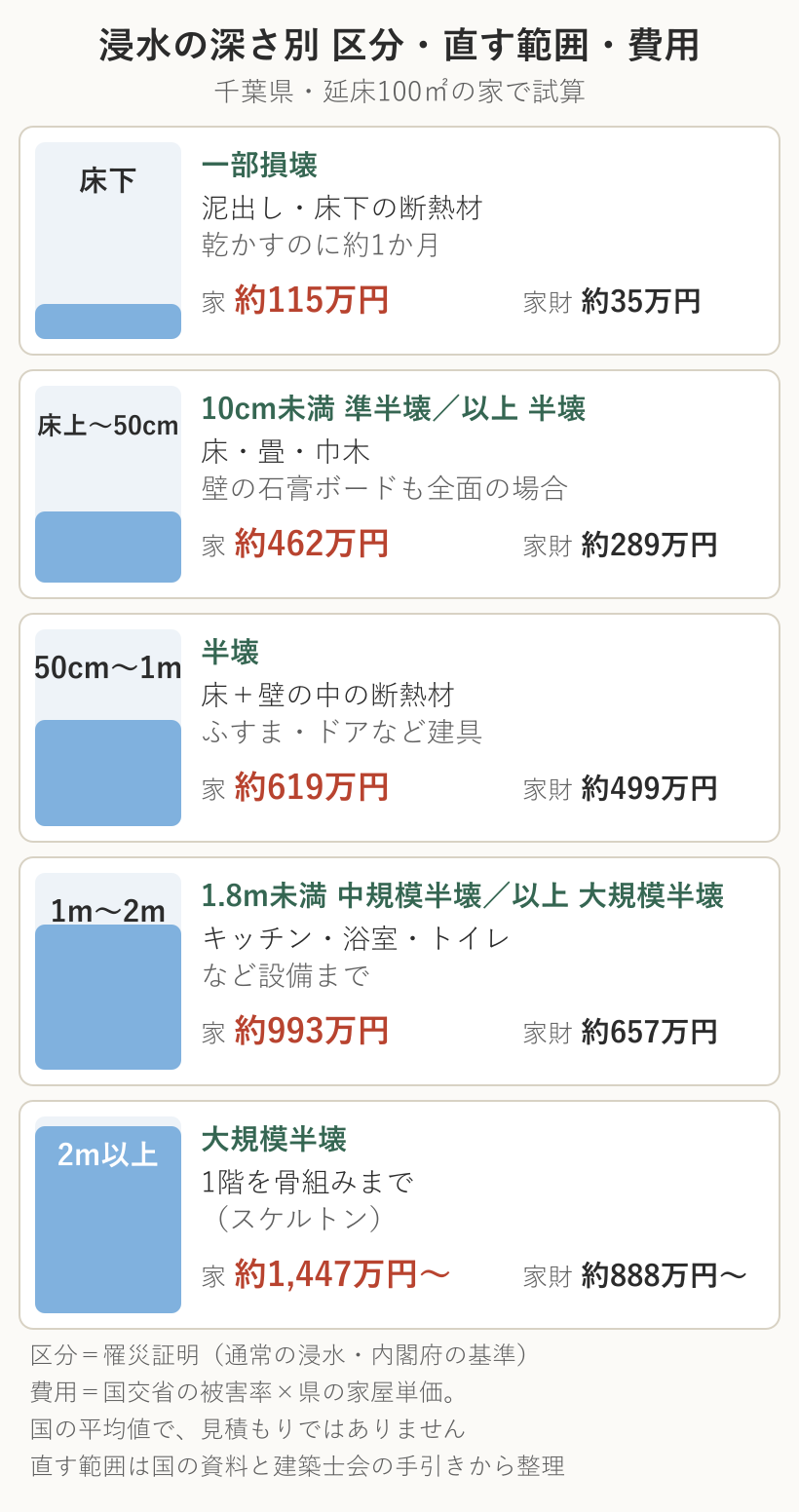 浸水の深さ別 区分・直す範囲・費用
千葉県・延床100㎡の家で試算

床下
一部損壊
泥出し・床下の断熱材
乾かすのに約1か月
家 約115万円 家財 約35万円

床上〜50cm
10cm未満 準半壊／以上 半壊
床・畳・巾木
壁の石膏ボードも全面の場合
家 約462万円 家財 約289万円

50cm〜1m
半壊
床＋壁の中の断熱材
ふすま・ドアなど建具
家 約619万円 家財 約499万円

1m〜2m
1.8m未満 中規模半壊／以上 大規模半壊
キッチン・浴室・トイレ
など設備まで
家 約993万円 家財 約657万円

2m以上
大規模半壊
1階を骨組みまで
（スケルトン）
家 約1,447万円〜 家財 約888万円〜

区分＝罹災証明（通常の浸水・内閣府の基準）
費用＝国交省の被害率×県の家屋単価。
国の平均値で、見積もりではありません
直す範囲は国の資料と建築士会の手引きから整理