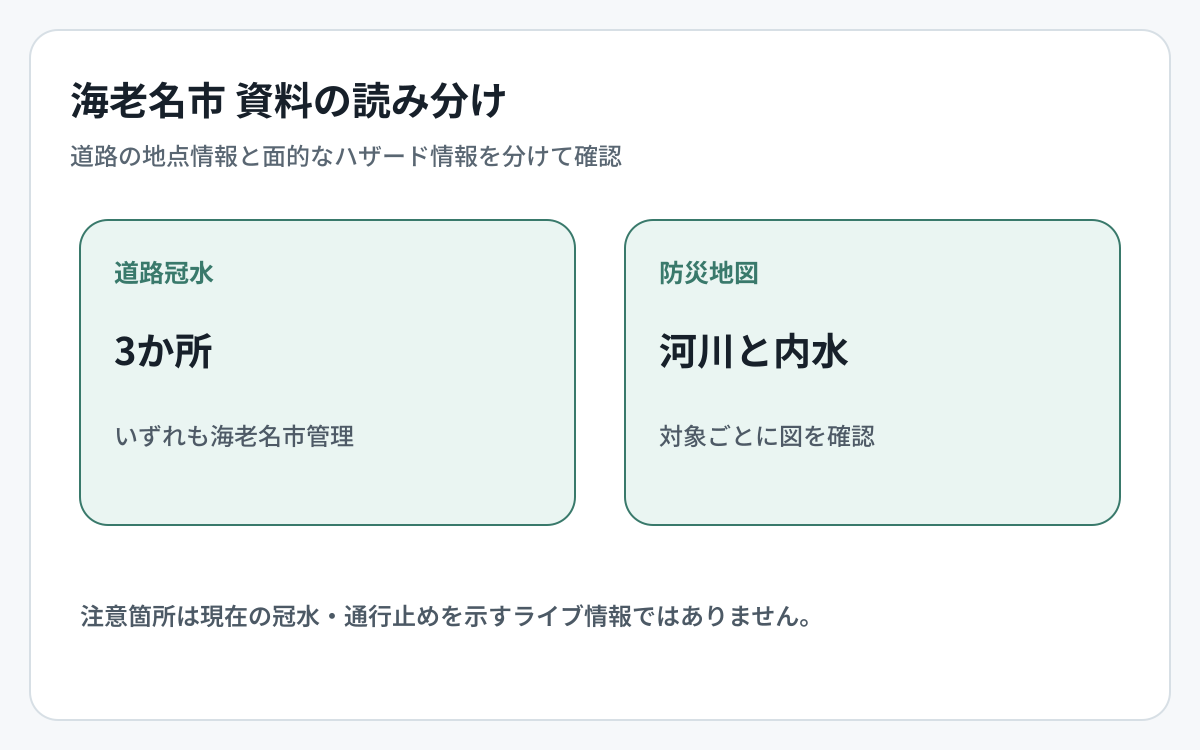 海老名市 資料の読み分け

道路の地点情報と面的なハザード情報を分けて確認

道路冠水

3か所

いずれも海老名市管理

防災地図

河川と内水

対象ごとに図を確認

注意箇所は現在の冠水・通行止めを示すライブ情報ではありません。