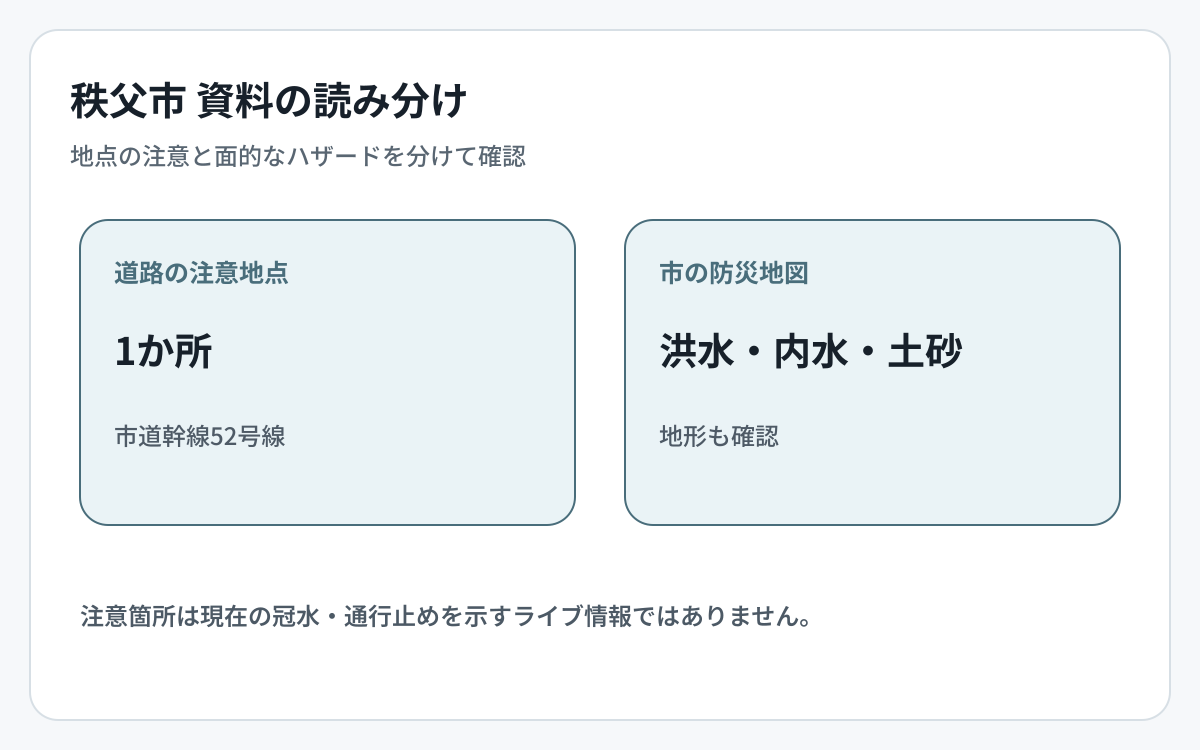 秩父市 資料の読み分け

地点の注意と面的なハザードを分けて確認

道路の注意地点

1か所

市道幹線52号線

市の防災地図

洪水・内水・土砂

地形も確認

注意箇所は現在の冠水・通行止めを示すライブ情報ではありません。