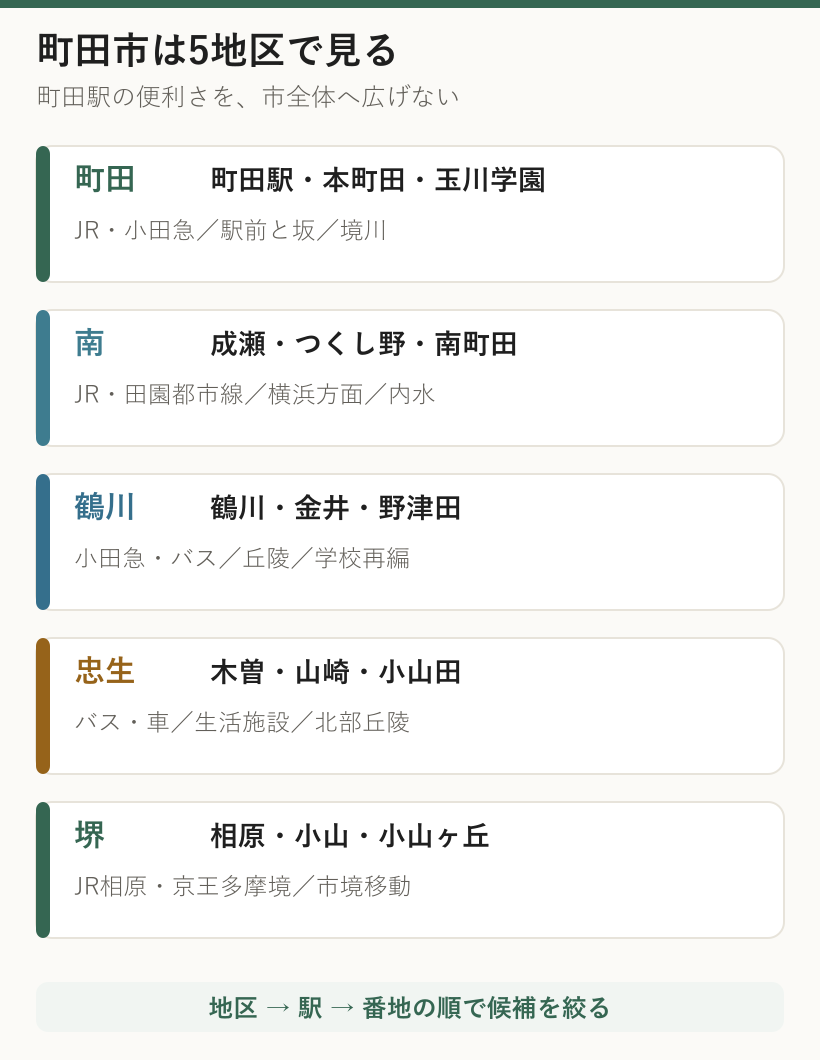 町田市は5地区で見る
町田駅の便利さを、市全体へ広げない

町田　町田駅・本町田・玉川学園
JR・小田急／駅前と坂／境川

南　成瀬・つくし野・南町田
JR・田園都市線／横浜方面／内水

鶴川　鶴川・金井・野津田
小田急・バス／丘陵／学校再編

忠生　木曽・山崎・小山田
バス・車／生活施設／北部丘陵

堺　相原・小山・小山ヶ丘
JR相原・京王多摩境／市境移動

地区 → 駅 → 番地の順で候補を絞る