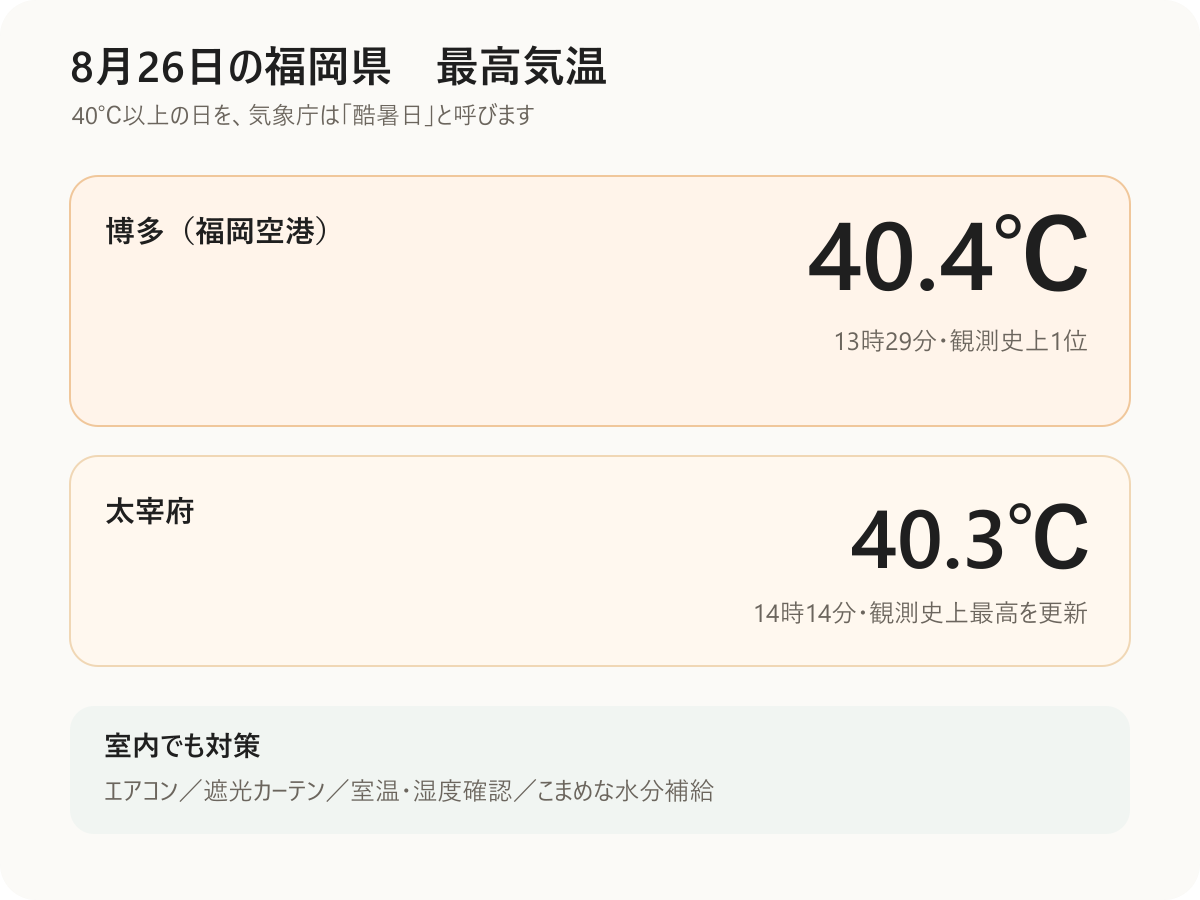 8月26日の福岡県　最高気温

40℃以上の日を、気象庁は「酷暑日」と呼びます

博多（福岡空港）

40.4℃

13時29分・観測史上1位

太宰府

40.3℃

14時14分・観測史上最高を更新

室内でも対策

エアコン／遮光カーテン／室温・湿度確認／こまめな水分補給