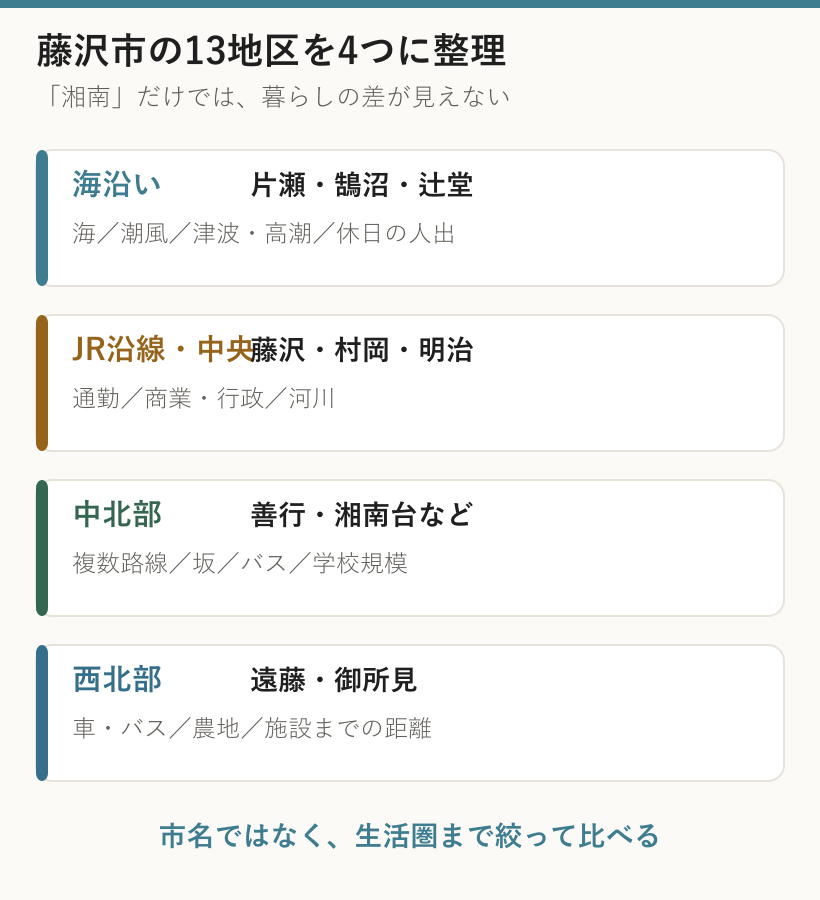 藤沢市の13地区を4つに整理
「湘南」だけでは、暮らしの差が見えない

海沿い　片瀬・鵠沼・辻堂
海／潮風／津波・高潮／休日の人出

JR沿線・中央　藤沢・村岡・明治
通勤／商業・行政／河川

中北部　善行・湘南台など
複数路線／坂／バス／学校規模

西北部　遠藤・御所見
車・バス／農地／施設までの距離

市名ではなく、生活圏まで絞って比べる